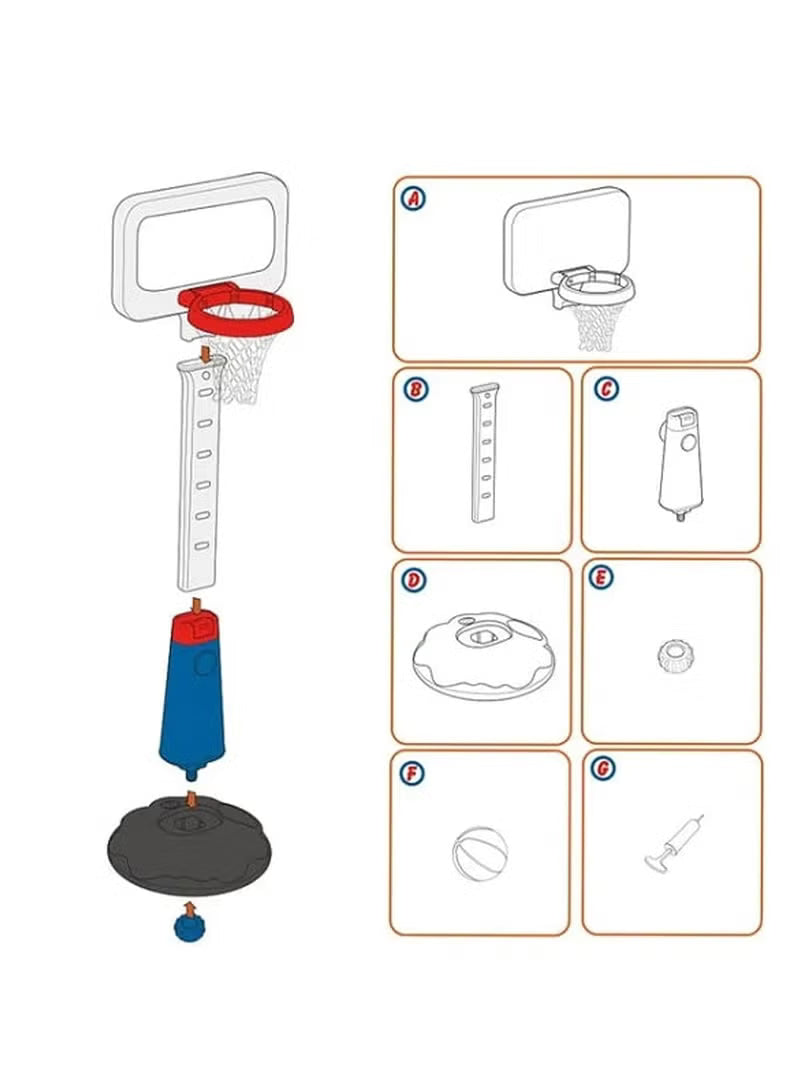 A

B

C

D

E

F

G